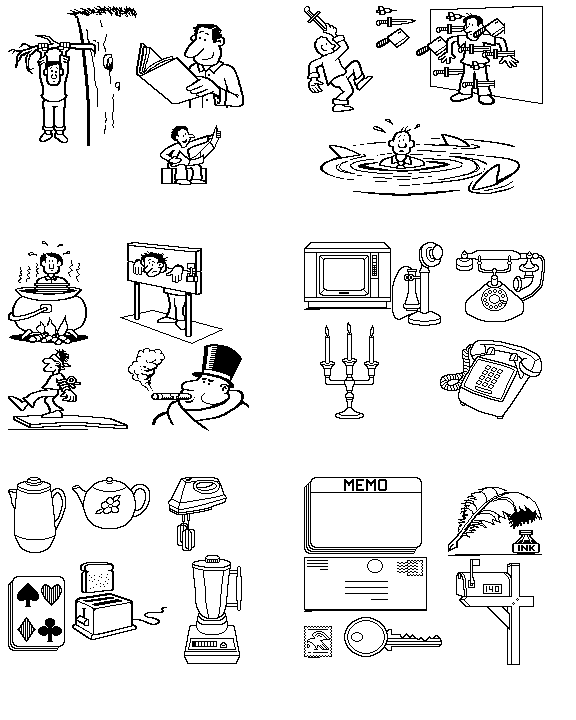 MEMO

INK

140