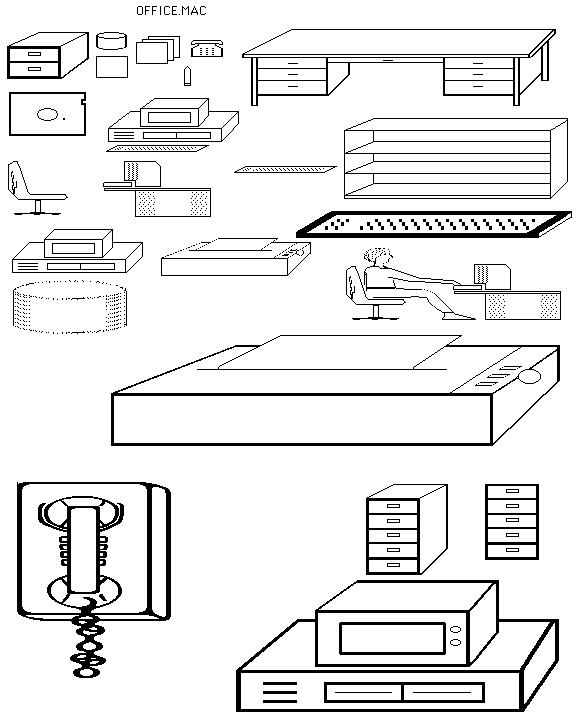 OFFICE.MAC